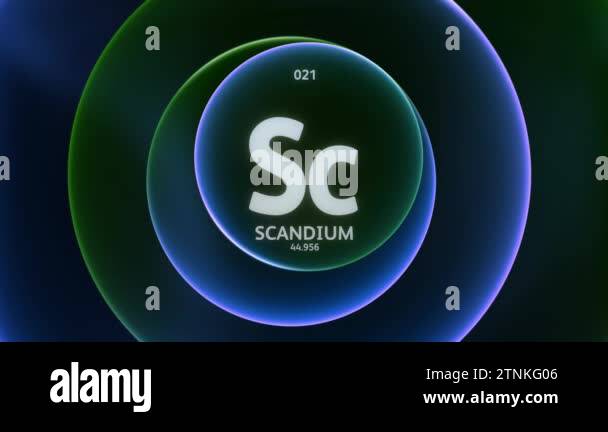 a a
021
Sc
alamy
a a
SCANDIUM
44.956
a a

alamy
Image ID: 2TNKG06
www.alamy.com