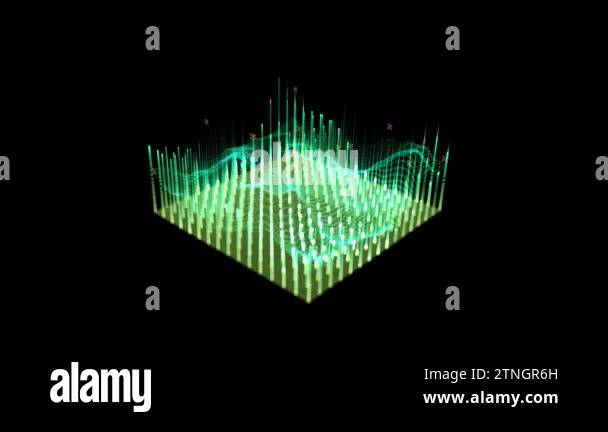 a a
a alamy a
a a
alamy
Image ID: 2TNGR6H
www.alamy.com