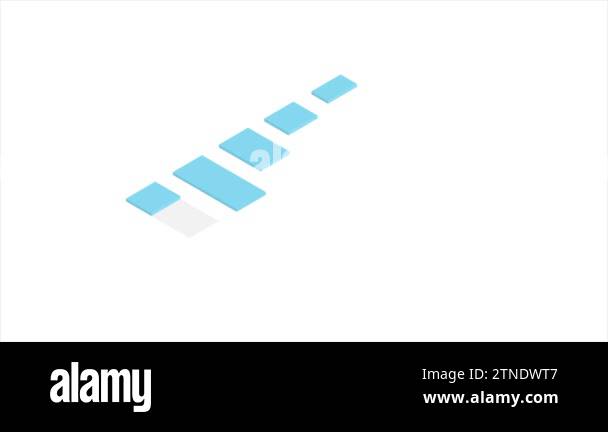 alamy

Image ID: 2TNDWT7
www.alamy.com