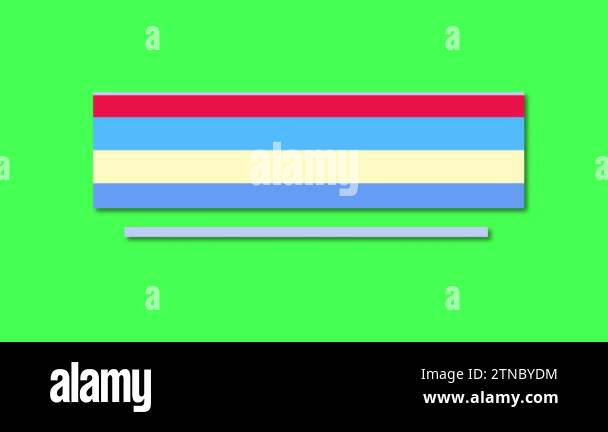 a a
a alamy a
a a

alamy
Image ID: 2TNBYDM
www.alamy.com