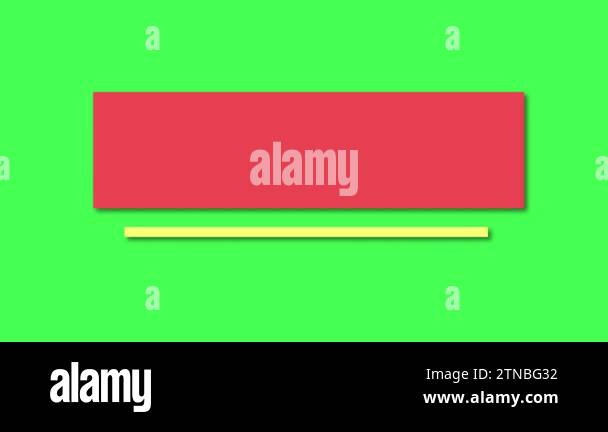 a a
a alamy a
a a

alamy
Image ID: 2TNBG32
www.alamy.com