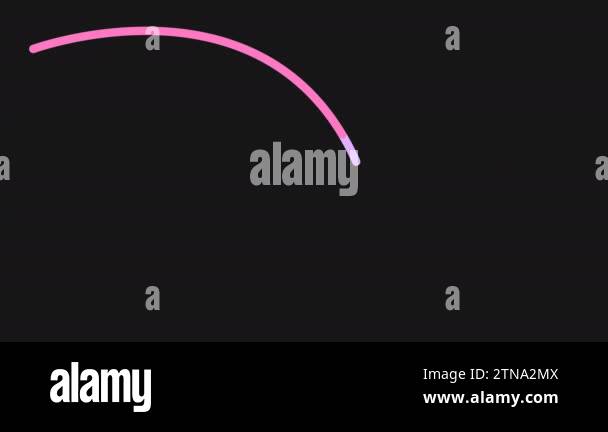 a a
a alamy a
a a

alamy
Image ID: 2TNA2MX
www.alamy.com