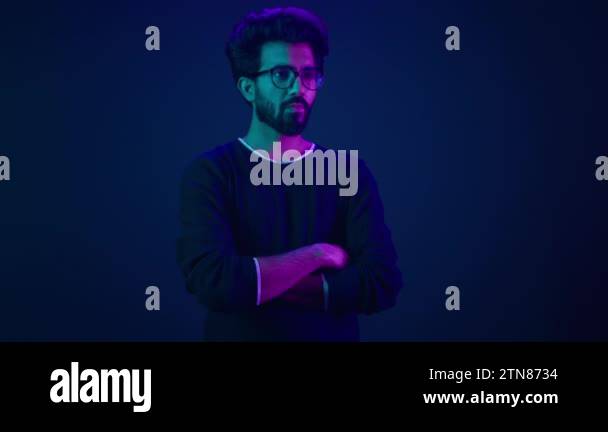 a a
a alamy a
a a

alamy
Image ID: 2TN8734
www.alamy.com