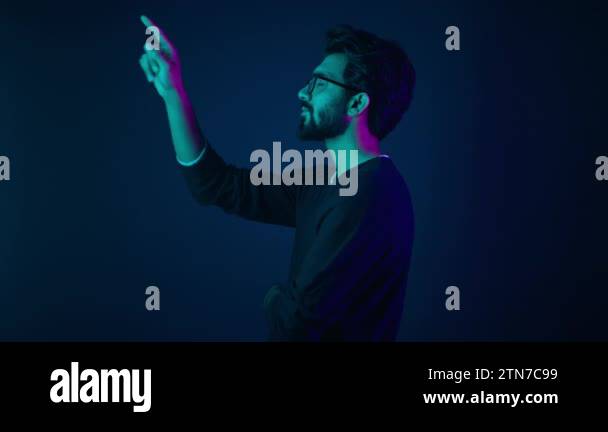 a a
a alamy a
a a

alamy
Image ID: 2TN7C99
www.alamy.com