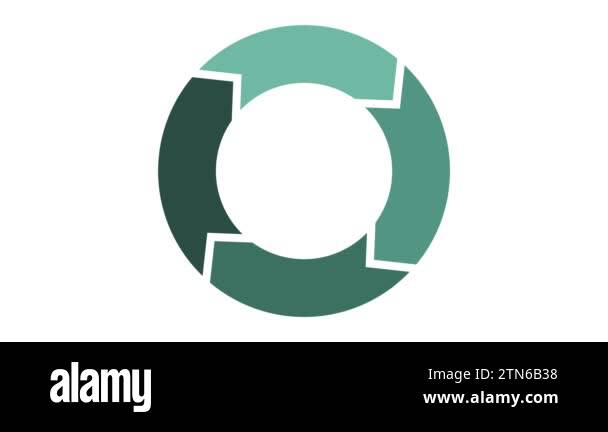 alamy

Image ID: 2TN6B38
www.alamy.com