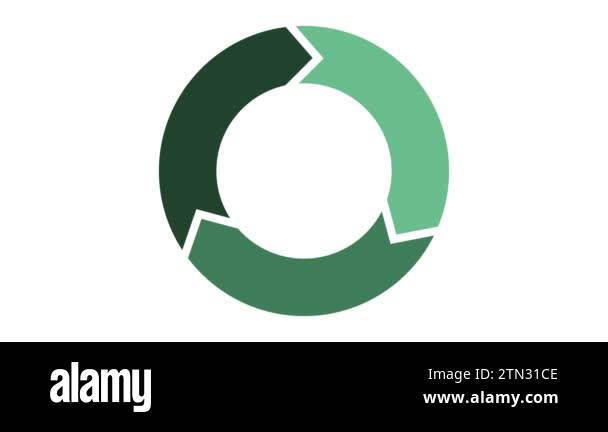 alamy

Image ID: 2TN31CE
www.alamy.com