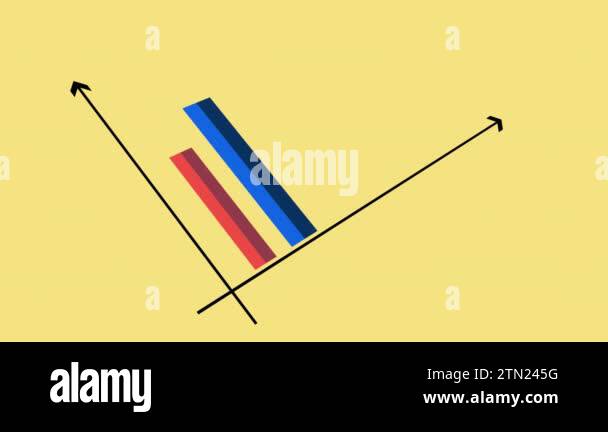 a a
a alamy a
a a

alamy
Image ID: 2TN245G
www.alamy.com