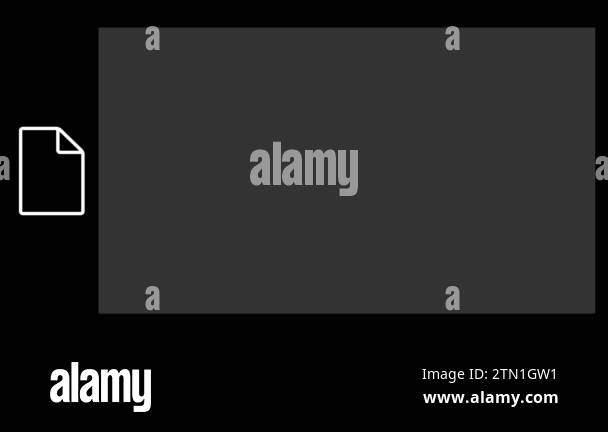 a a

a alamy a

a a

alamy

Image ID: 2TN1GW1
www.alamy.com