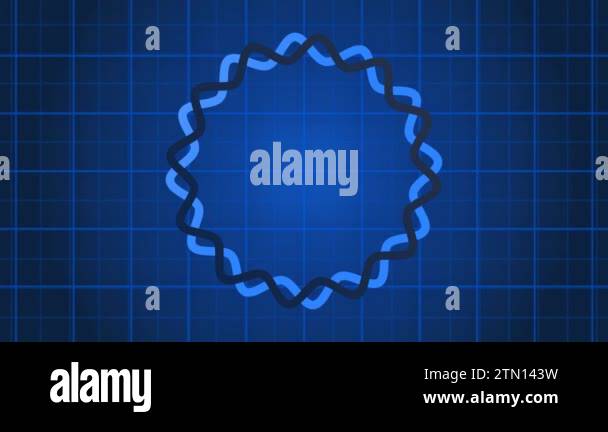 a a
a alamy a
a a

alamy
Image ID: 2TN143W
www.alamy.com