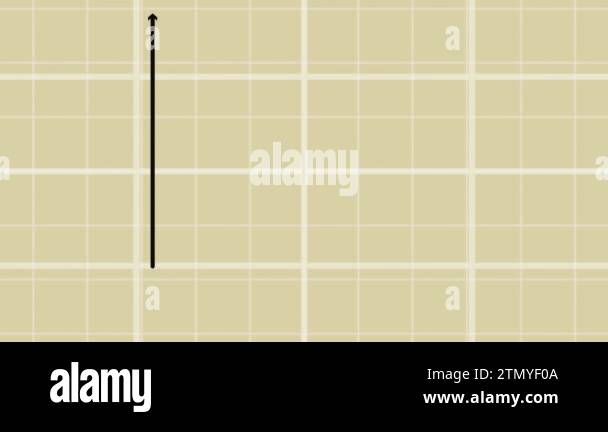 a a
a alamy a
a a

alamy

Image ID: 2TMYF0A
www.alamy.com