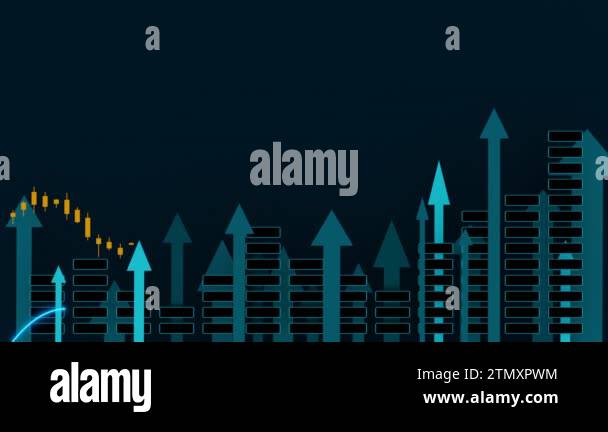 a a
a alamy a
a a
alamy
Image ID: 2TMXPWM
www.alamy.com