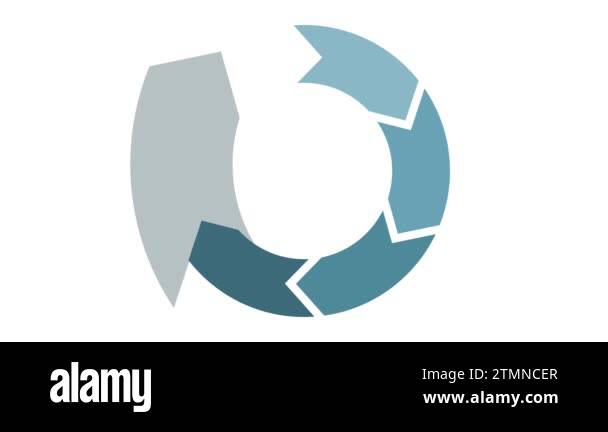 alamy

Image ID: 2TMNCER
www.alamy.com