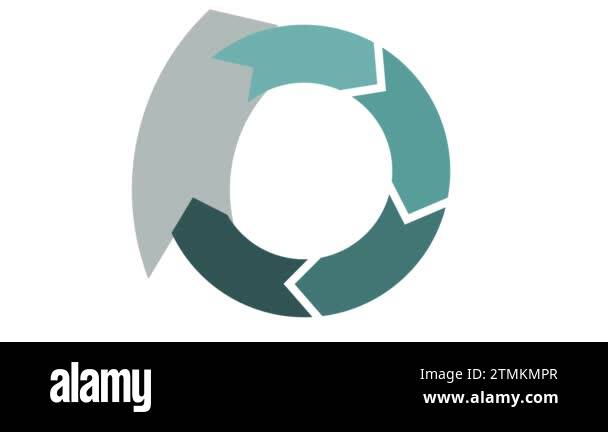 alamy

Image ID: 2TMKMPR
www.alamy.com