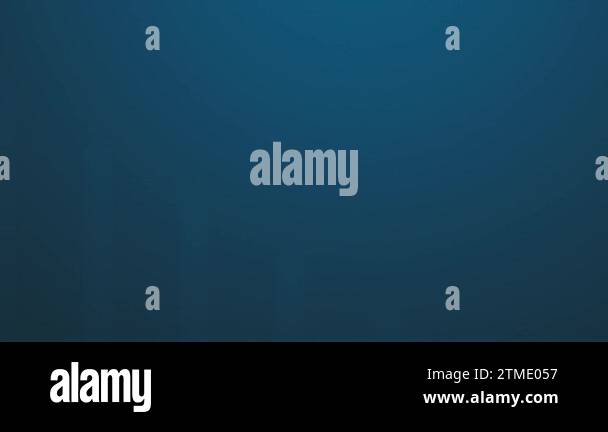 a a
a alamy a
a a

alamy
Image ID: 2TME057
www.alamy.com