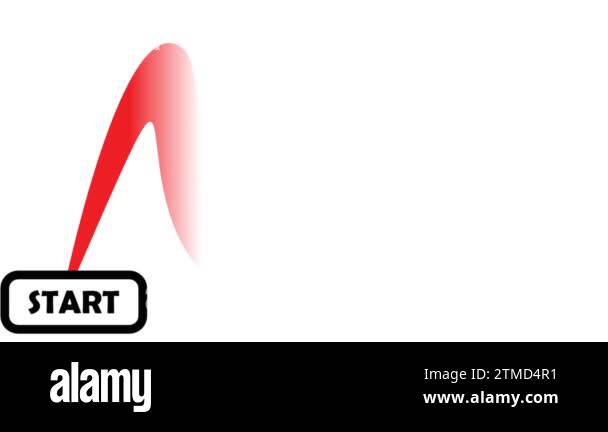 START

alamy

Image ID: 2TMD4R1
www.alamy.com