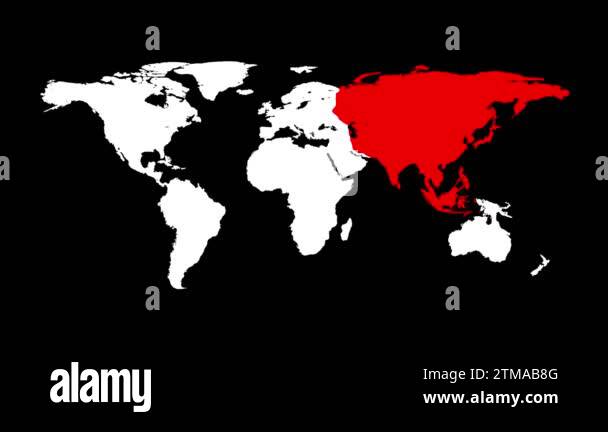 a a
a a
a a
alamy
Image ID: 2TMAB8G
www.alamy.com