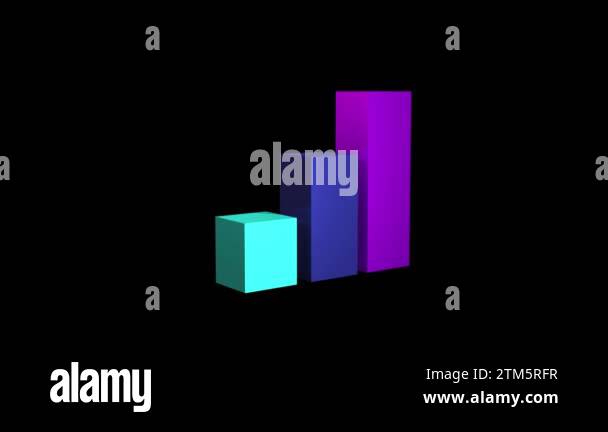 a a
a alamy a
a a

alamy
Image ID: 2TM5RFR
www.alamy.com