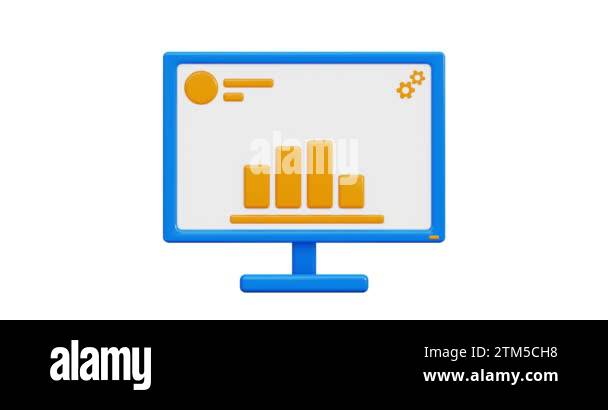 alamy

alamy

Image ID: 2TM5CH8
www.alamy.com