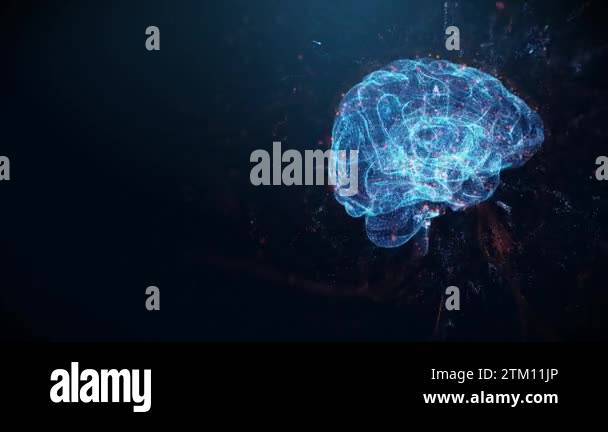 a a
a alamy a
a a

alamy
Image ID: 2TM11JP
www.alamy.com