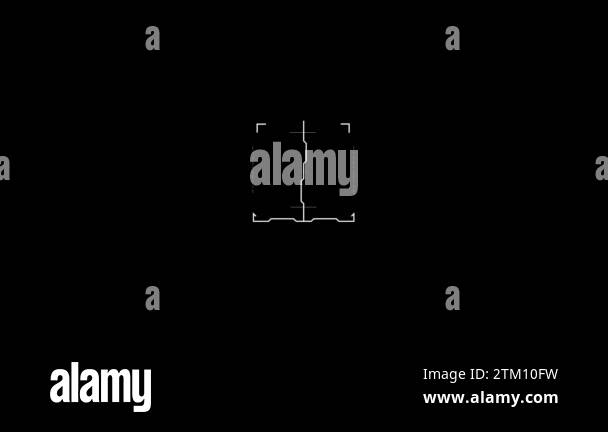 a a
a alamy a
a a
alamy
Image ID: 2TM10FW
www.alamy.com