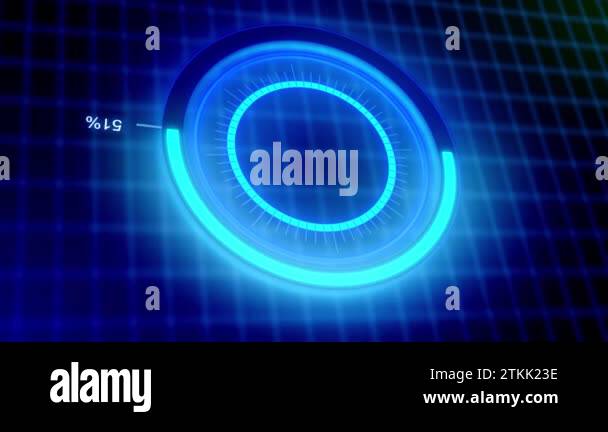 a a
51%
a alamy a
a a
alamy
Image ID: 2TKK23E
www.alamy.com