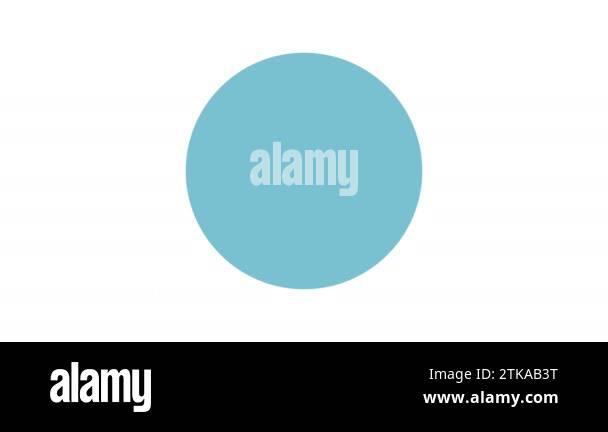 alamy

alamy

Image ID: 2TKAB3T
www.alamy.com