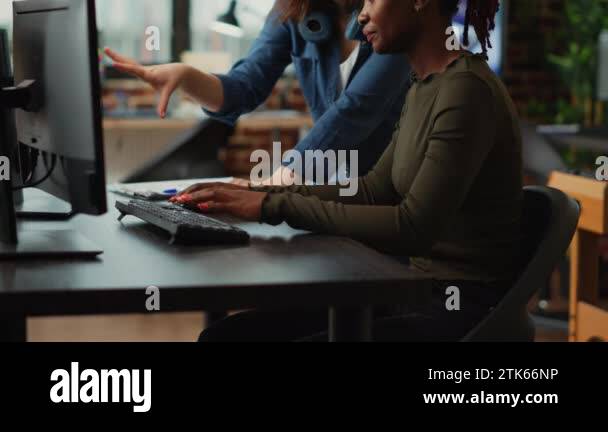 a a
a alamy a
a a

alamy
Image ID: 2TK66NP
www.alamy.com