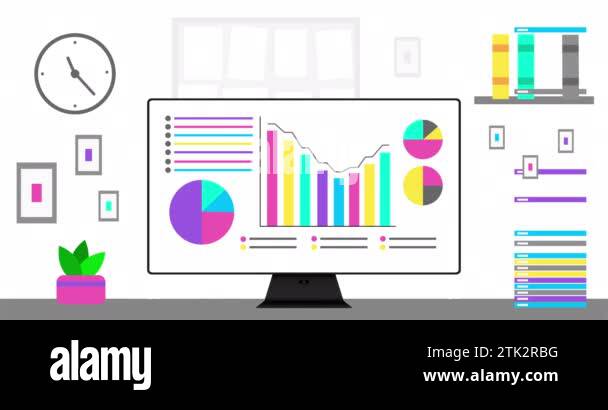 alamy

Image ID: 2TK2RBG
www.alamy.com