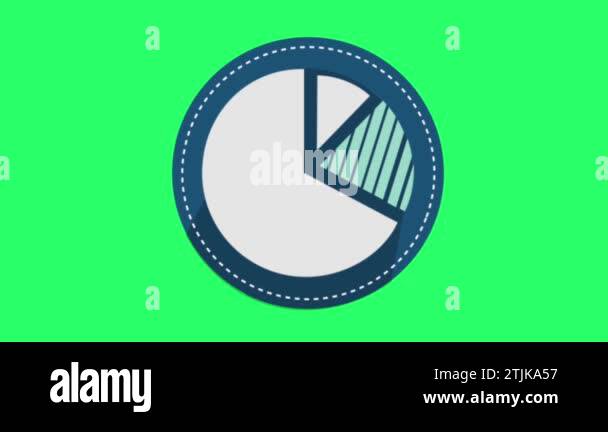 a a
a alamy a
a a

alamy
Image ID: 2TJKA57
www.alamy.com