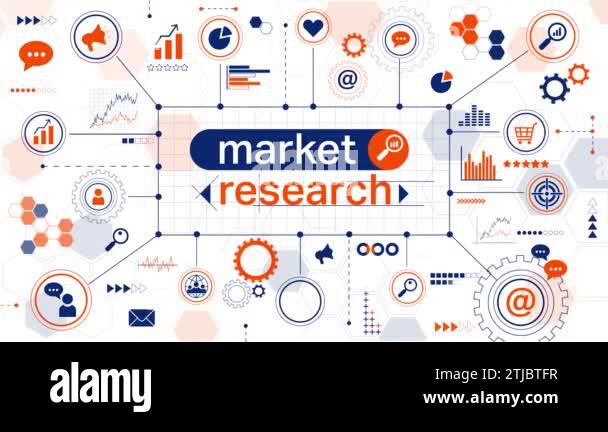 market
research

@

@

alamy

Image ID: 2TJBTFR
www.alamy.com