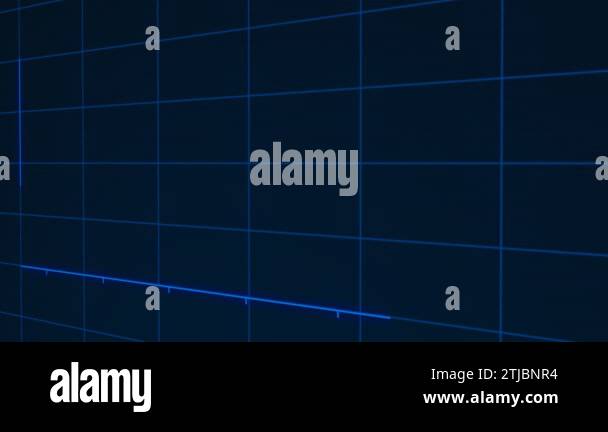 a a
a alamy a
a a

alamy
Image ID: 2TJBNR4
www.alamy.com