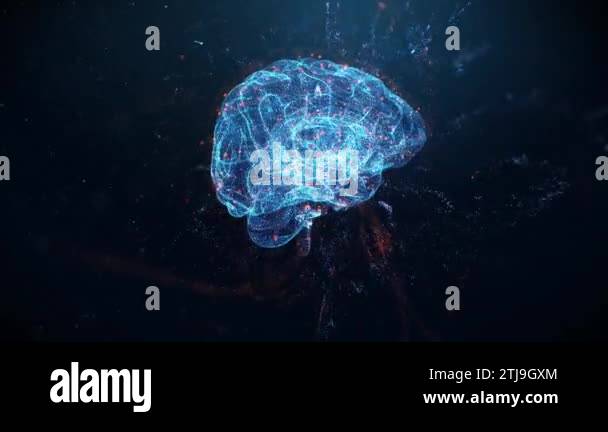 a a
a alamy a
a a

alamy
Image ID: 2TJ9GXM
www.alamy.com