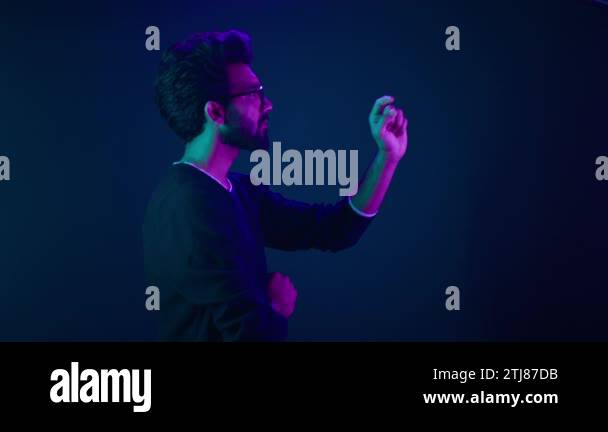 a a
a alamy a
a a

alamy
Image ID: 2TJ87DB
www.alamy.com