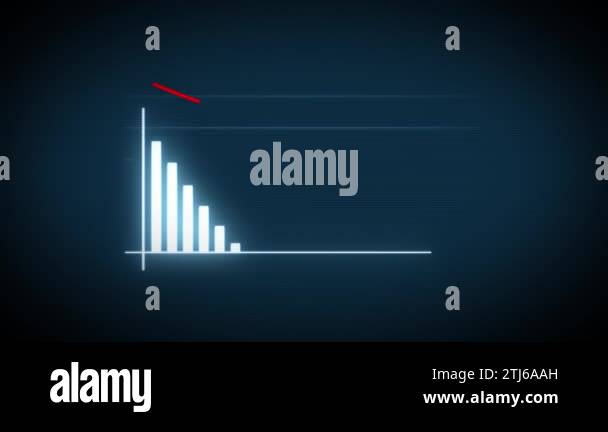 a a
a alamy a
a a

alamy
Image ID: 2TJ6AAH
www.alamy.com