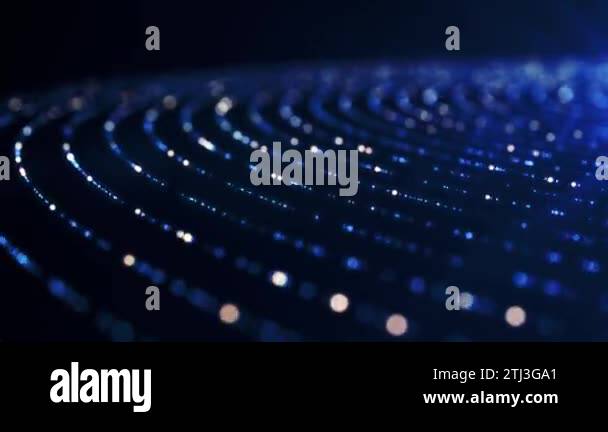 a a
a alamy a
a a

alamy
Image ID: 2TJ3GA1
www.alamy.com