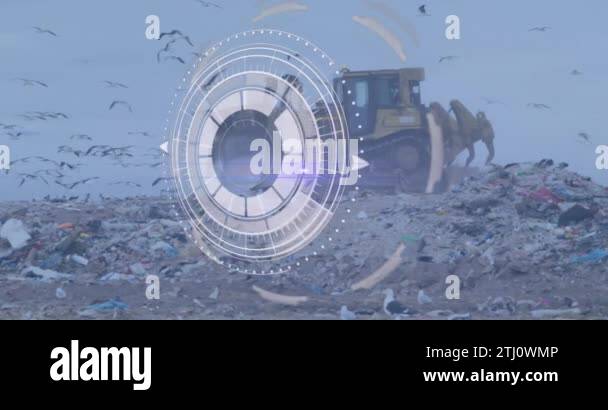 a a
a alamy a
a a

alamy
Image ID: 2TJ0WMP
www.alamy.com