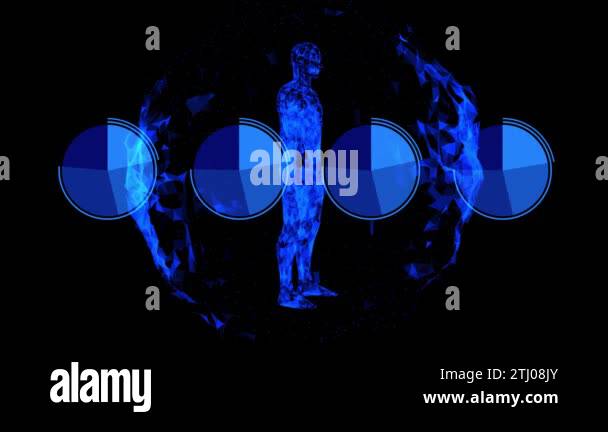 a a
a alamy a
a a
alamy
Image ID: 2TJ08JY
www.alamy.com