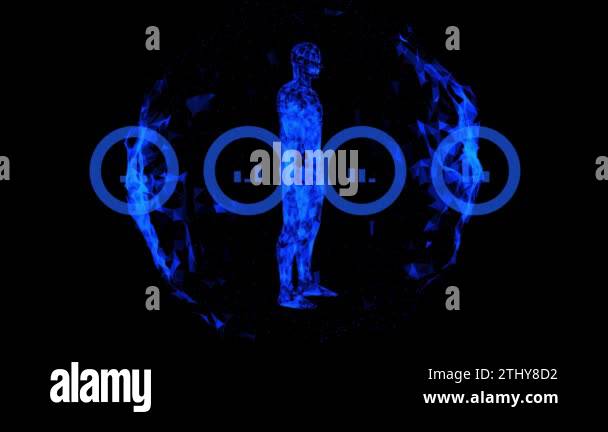 a a
a alamy a
a a

alamy
Image ID: 2THY8D2
www.alamy.com