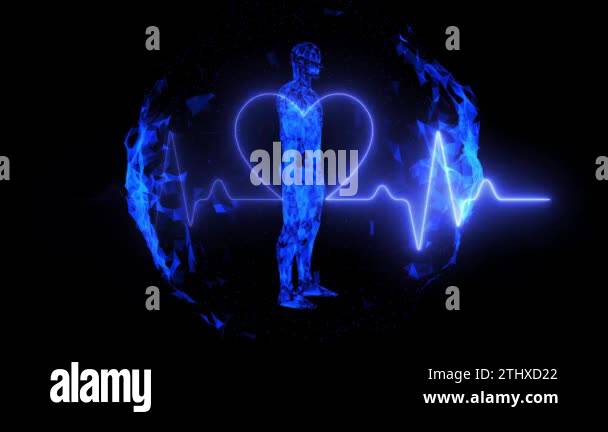 a a
a alamy a
a a

alamy
Image ID: 2THXD22
www.alamy.com