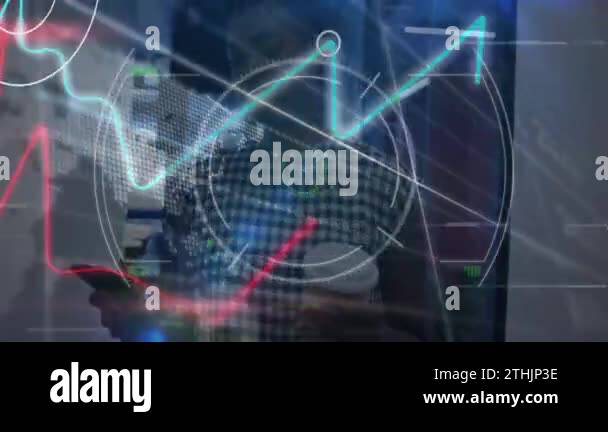 a a
a alamy a
a a

alamy
Image ID: 2THJP3E
www.alamy.com