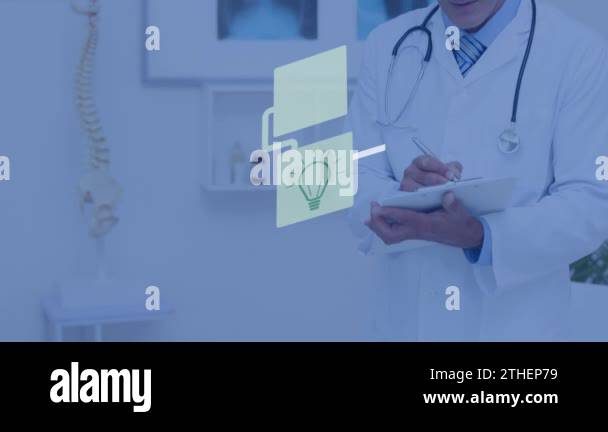 a a
a alamy a
a a

alamy
Image ID: 2THEP79
www.alamy.com