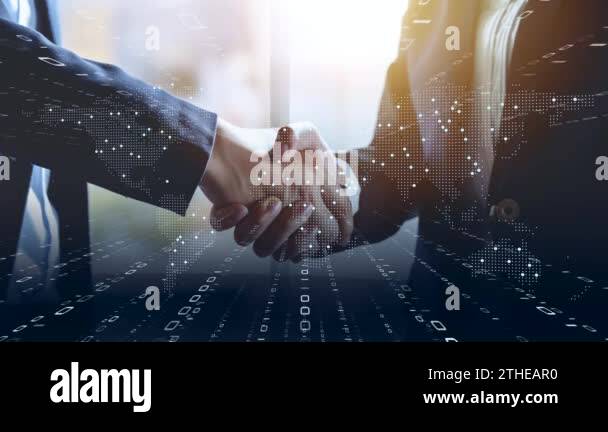 a a
a alamy a
a a
alamy
Image ID: 2THEAR0
www.alamy.com