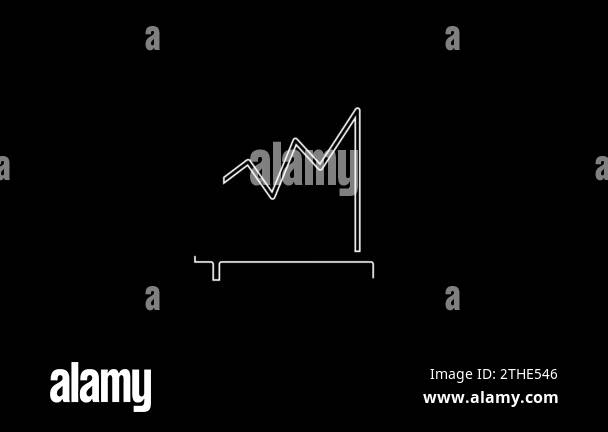 a a
a alamy a
a a

alamy
Image ID: 2THE546
www.alamy.com