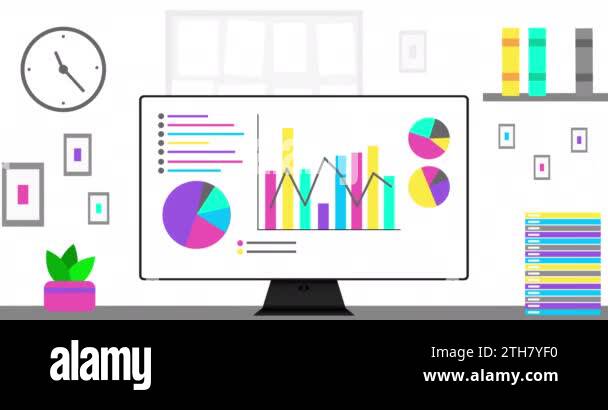 alamy

Image ID: 2TH7YF0
www.alamy.com