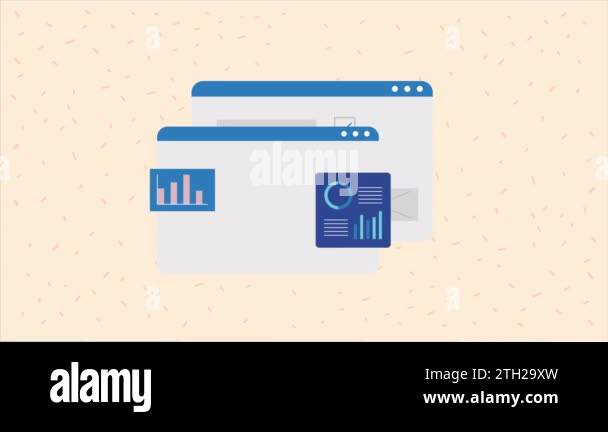 alamy

alamy

Image ID: 2TH29XW
www.alamy.com