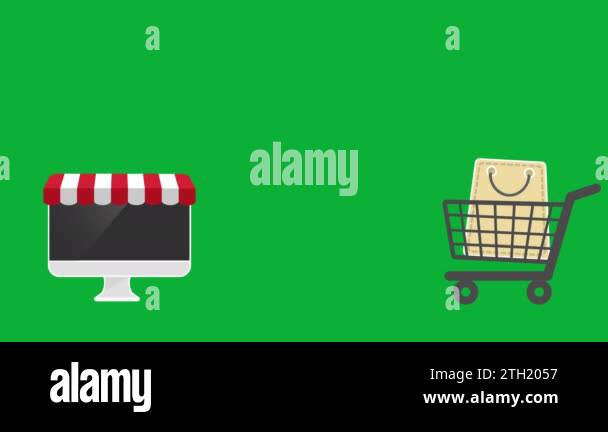 a a

a alamy a

a a

alamy

Image ID: 2TH2057
www.alamy.com