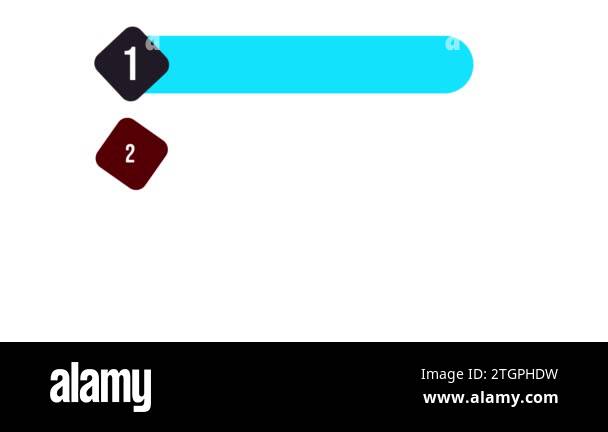 1

2

alamy

Image ID: 2TGPHDW
www.alamy.com