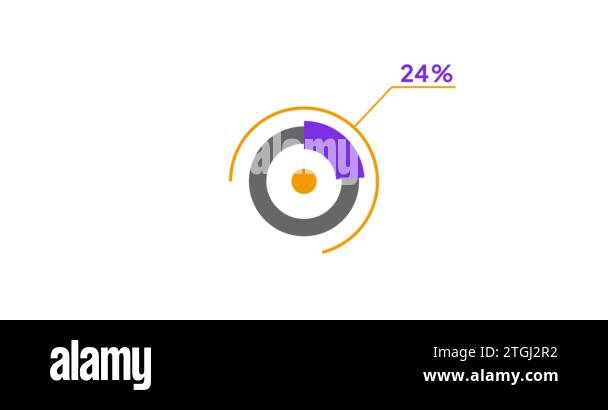 24%

alamy

alamy

Image ID: 2TGJ2R2
www.alamy.com