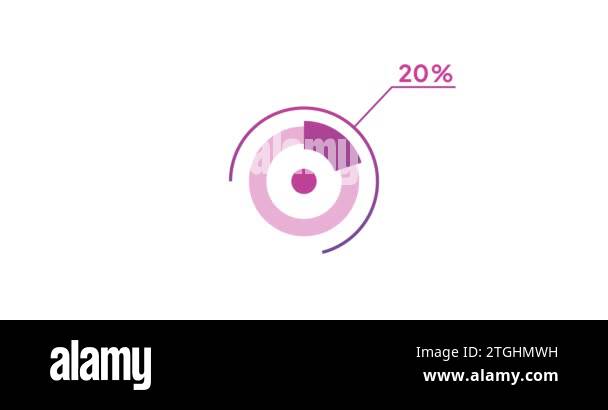 20%

alamy

alamy

Image ID: 2TGHMWH
www.alamy.com