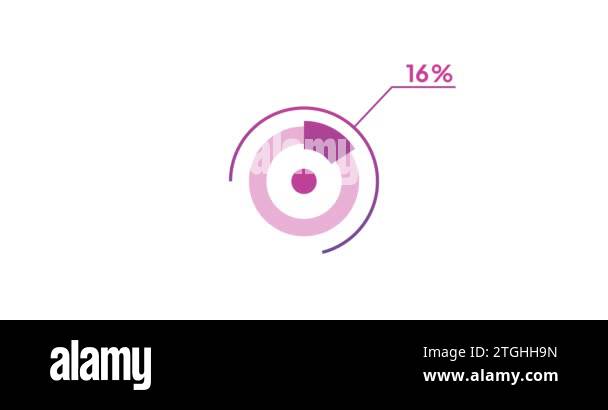 16%

alamy

alamy

Image ID: 2TGHH9N
www.alamy.com